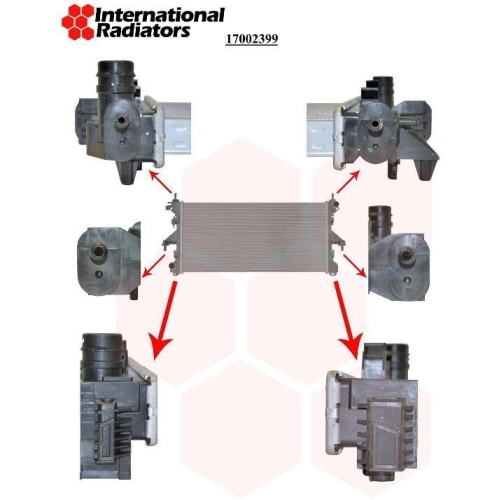 International Radiators

17002399